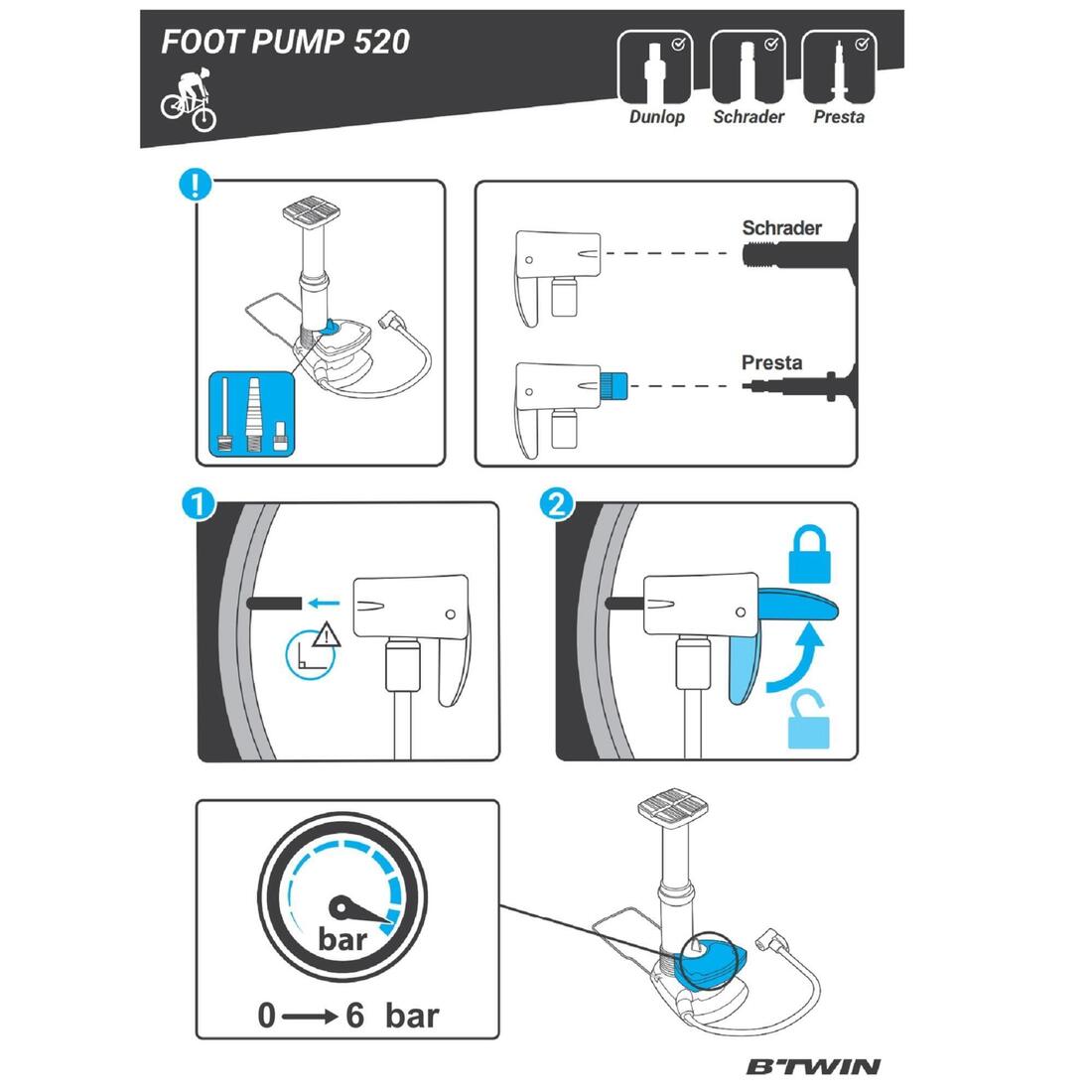 FOOT PUMP 520

Dunlop Schrader Presta

!

Schrader

Presta

1

2

bar

0 ⟶ 6 bar

B'TWIN