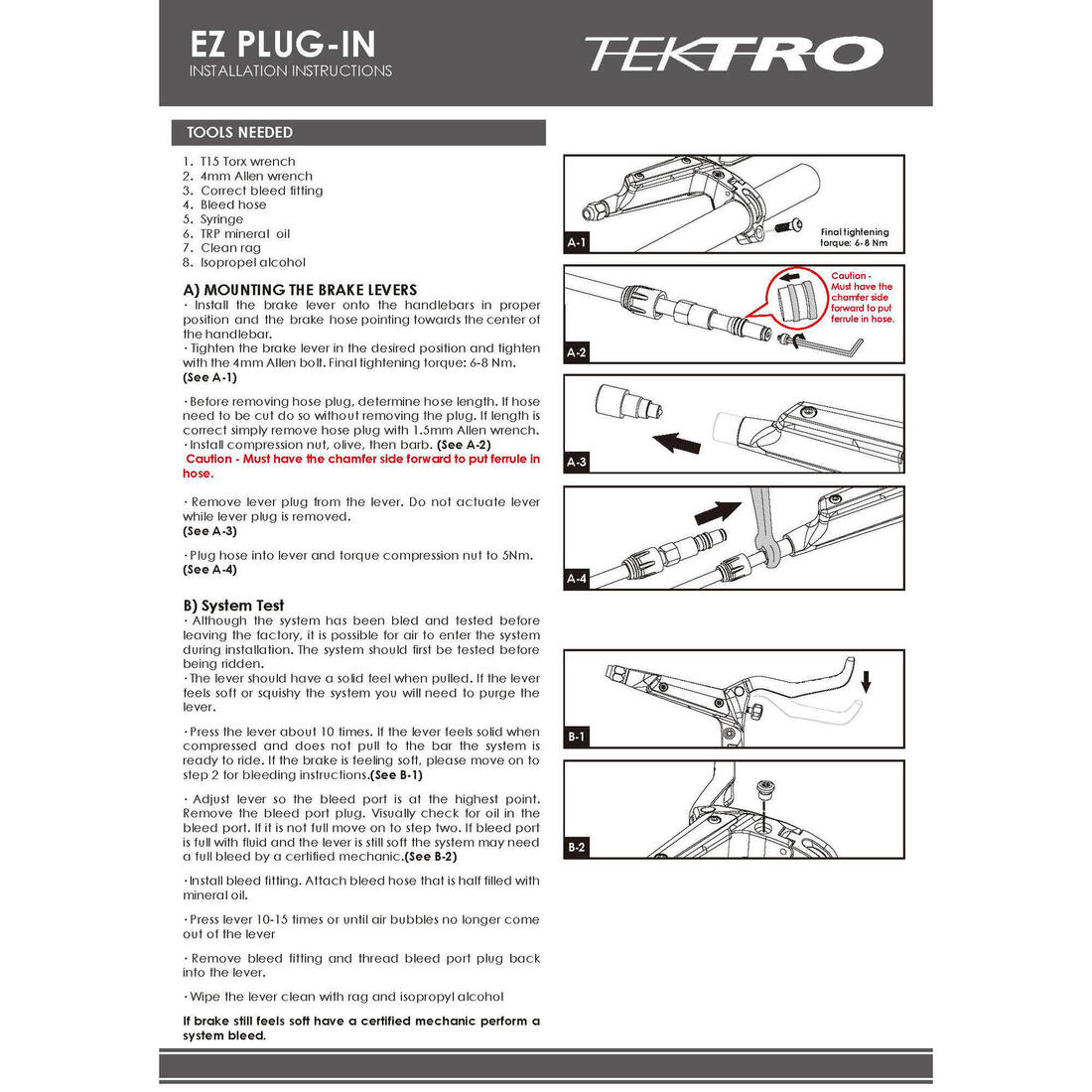 EZ PLUG-IN
INSTALLATION INSTRUCTIONS

TEKTRO

TOOLS NEEDED

1. T15 Torx wrench
2. 4mm Allen wrench
3. Correct bleed fitting
4. Bleed hose
5. Syringe
6. TRP mineral oil
7. Clean rag
8. Isopropel alcohol

A) MOUNTING THE BRAKE LEVERS
· Install the brake lever onto the handlebars in proper position and the brake hose pointing towards the center of the handlebar.
· Tighten the brake lever in the desired position and tighten with the 4mm Allen bolt. Final tightening torque: 6-8 Nm. (See A-1)

· Before removing hose plug, determine hose length. If hose need to be cut do so without removing the plug. If length is correct simply remove hose plug with 1.5mm Allen wrench.
· Install compression nut, olive, then barb. (See A-2)
Caution - Must have the chamfer side forward to put ferrule in hose.

· Remove lever plug from the lever. Do not actuate lever while lever plug is removed.
(See A-3)

· Plug hose into lever and torque compression nut to 5Nm.
(See A-4)

B) System Test
· Although the system has been bled and tested before leaving the factory, it is possible for air to enter the system during installation. The system should first be tested before being ridden.
· The lever should have a solid feel when pulled. If the lever feels soft or squishy the system you will need to purge the lever.

· Press the lever about 10 times. If the lever feels solid when compressed and does not pull to the bar the system is ready to ride. If the brake is feeling soft, please move on to step 2 for bleeding instructions.(See B-1)

· Adjust lever so the bleed port is at the highest point. Remove the bleed port plug. Visually check for oil in the bleed port. If it is not full move on to step two. If bleed port is full with fluid and the lever is still soft the system may need a full bleed by a certified mechanic.(See B-2)

· Install bleed fitting. Attach bleed hose that is half filled with mineral oil.

· Press lever 10-15 times or until air bubbles no longer come out of the lever

· Remove bleed fitting and thread bleed port plug back into the lever.

· Wipe the lever clean with rag and isopropyl alcohol

If brake still feels soft have a certified mechanic perform a system bleed.

A-1
Final tightening torque: 6-8 Nm

A-2
Caution - Must have the chamfer side forward to put ferrule in hose.

A-3

A-4

B-1

B-2