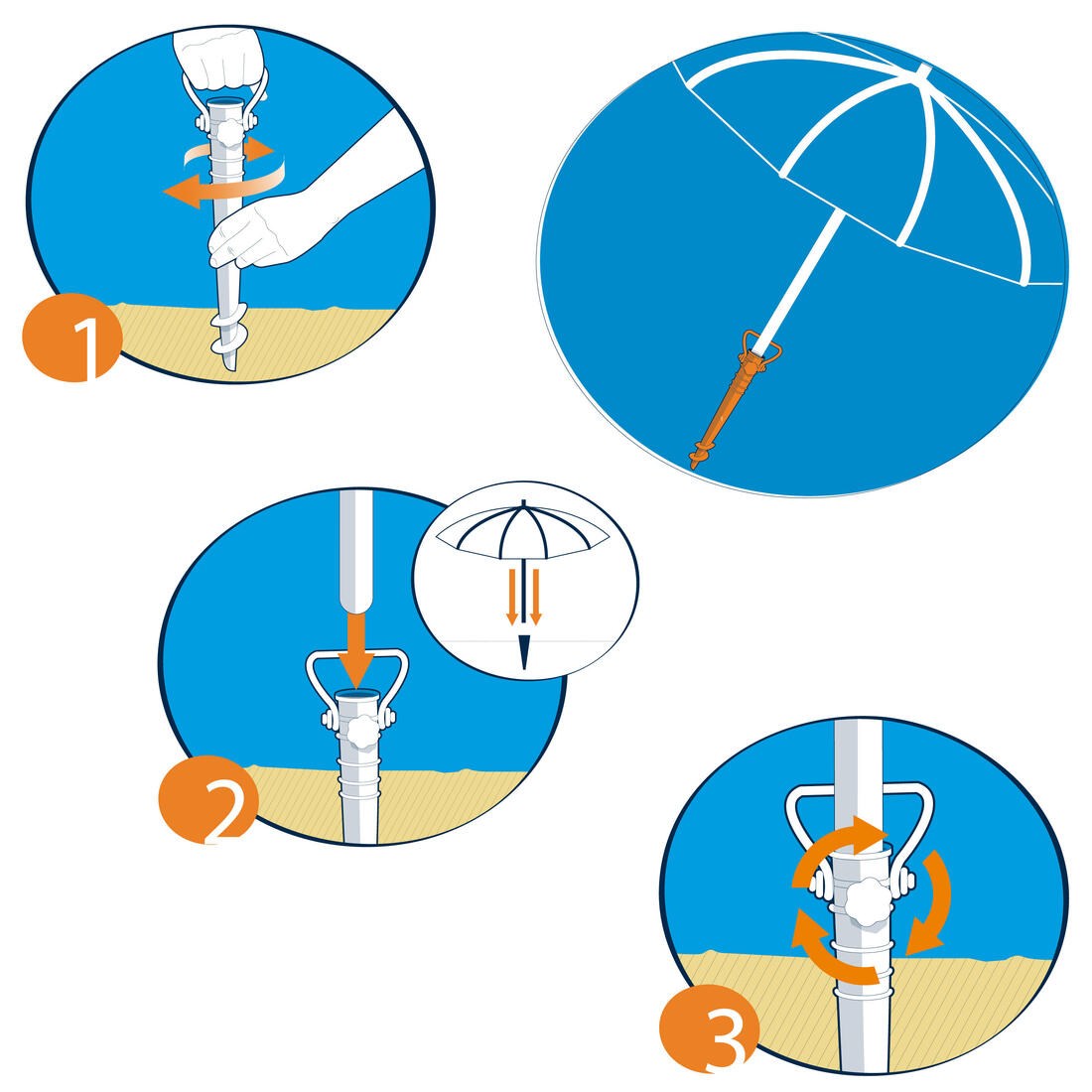 1

2

3